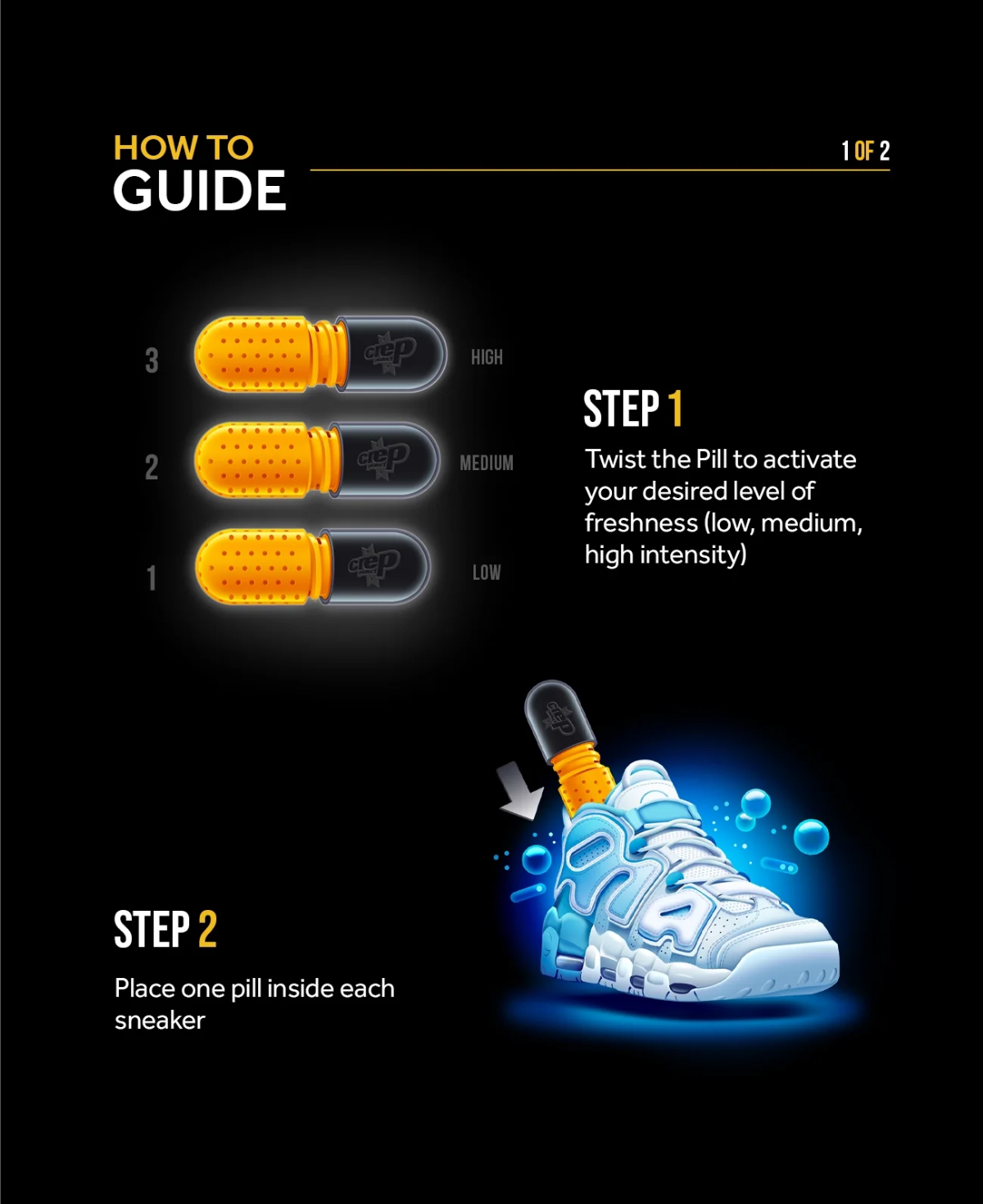 HOW TO
GUIDE

1 OF 2

3 crep HIGH

2 crep MEDIUM

1 crep LOW

STEP 1

Twist the Pill to activate your desired level of freshness (low, medium, high intensity)

crep

STEP 2

Place one pill inside each sneaker