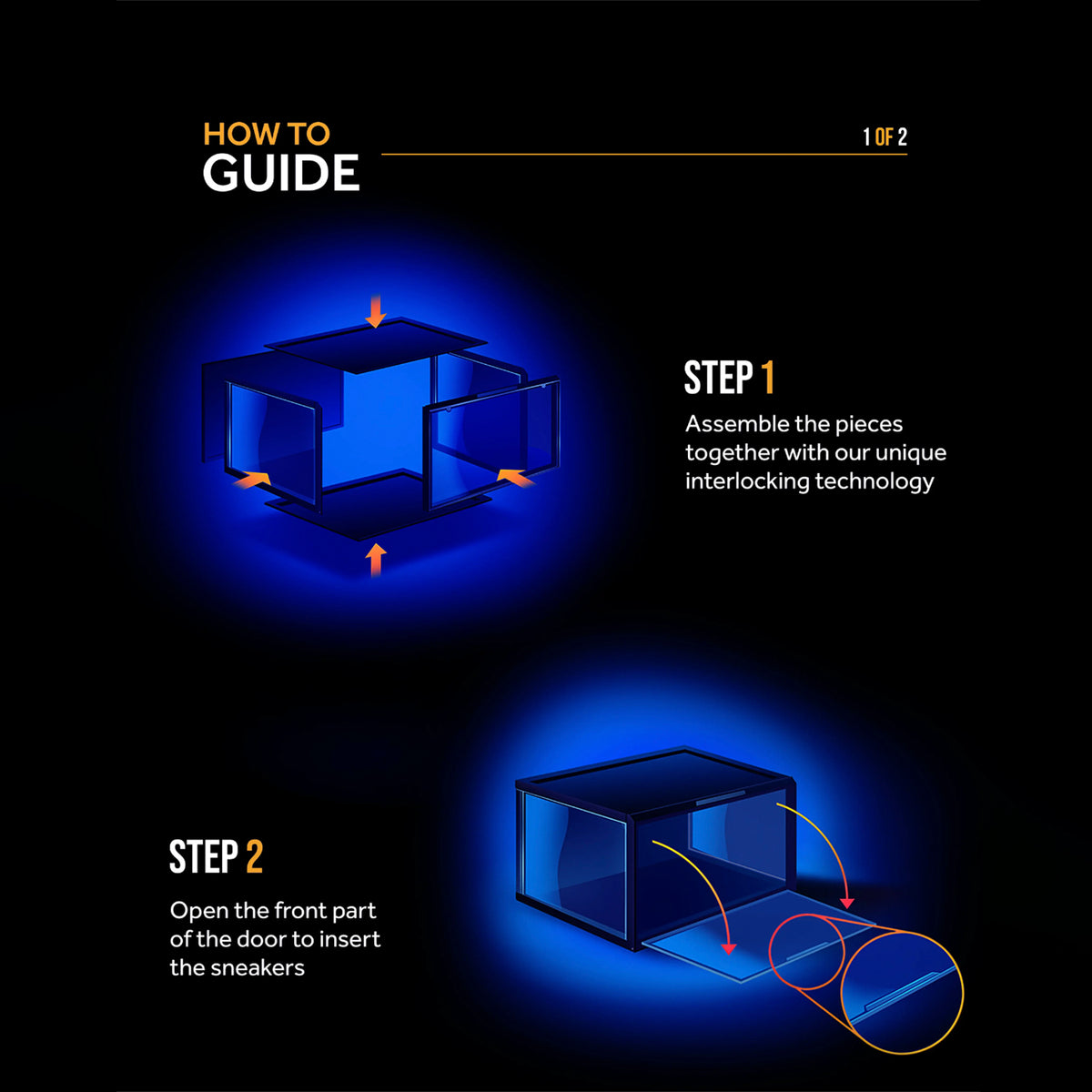 HOW TO
GUIDE

1 OF 2

STEP 1
Assemble the pieces together with our unique interlocking technology

STEP 2
Open the front part of the door to insert the sneakers